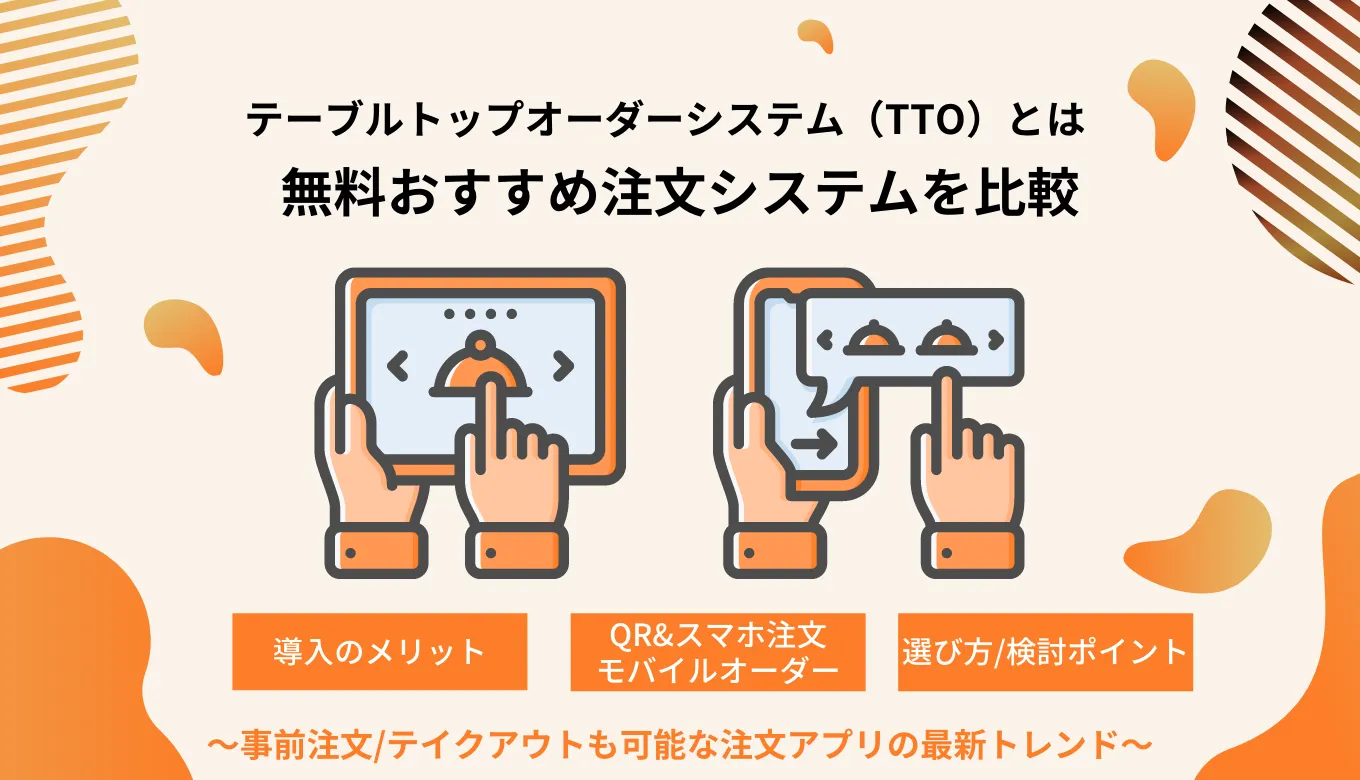 テーブルトップオーダーシステム（TTO）とは
無料おすすめ注文システムを比較

導入のメリット

QR&スマホ注文
モバイルオーダー

選び方/検討ポイント

〜事前注文/テイクアウトも可能な注文アプリの最新トレンド〜